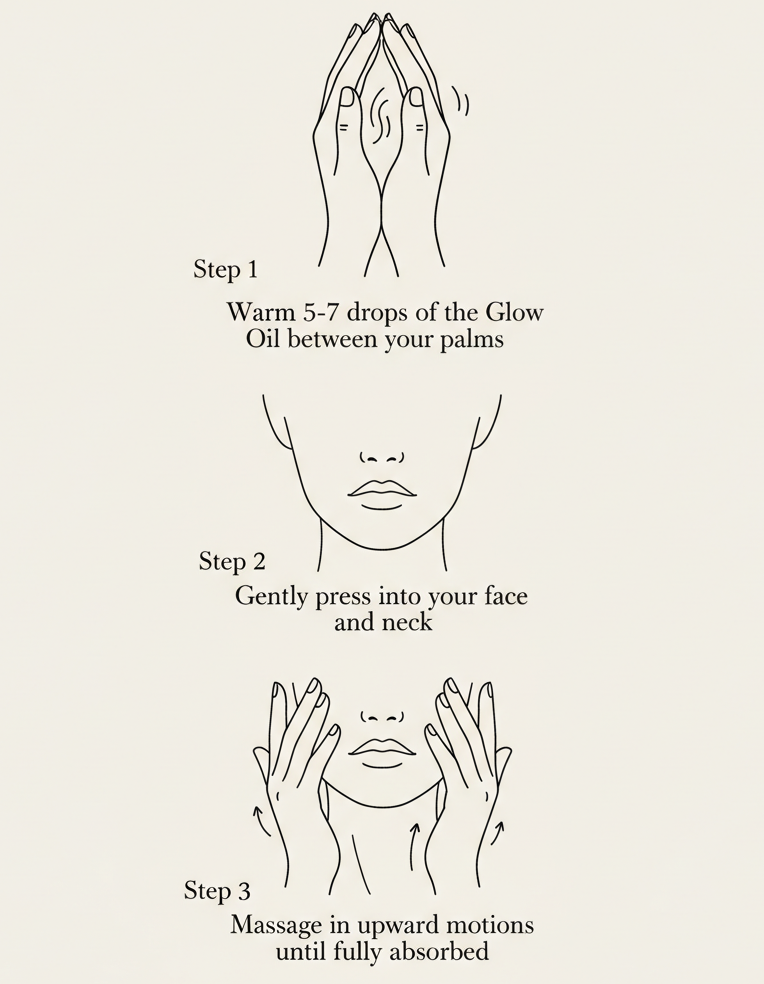 Step 1

Warm 5-7 drops of the Glow Oil between your palms

Step 2

Gently press into your face and neck

Step 3

Massage in upward motions until fully absorbed