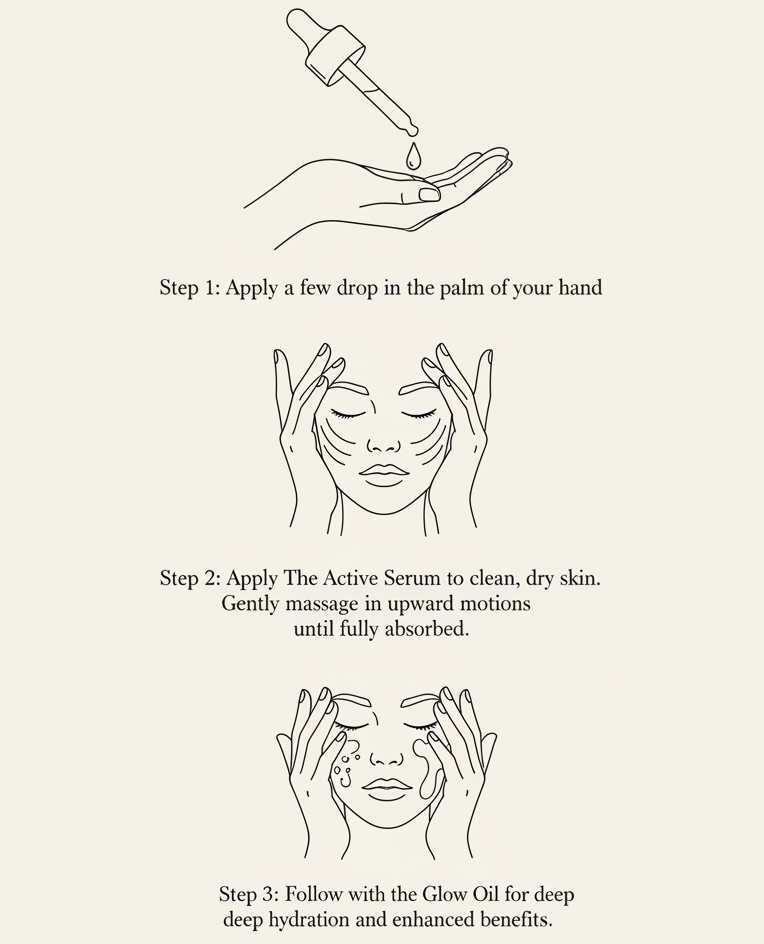 Step 1: Apply a few drop in the palm of your hand

Step 2: Apply The Active Serum to clean, dry skin. Gently massage in upward motions until fully absorbed.

Step 3: Follow with the Glow Oil for deep deep hydration and enhanced benefits.